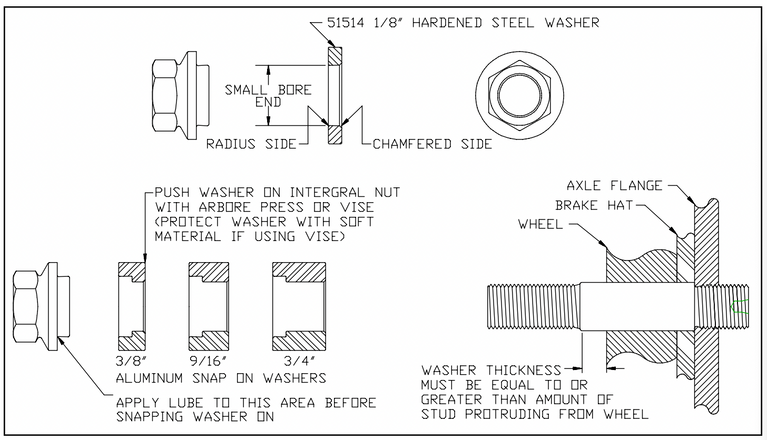 51514 1/8" HARDENED STEEL WASHER

SMALL BORE END

RADIUS SIDE

CHAMFERED SIDE

PUSH WASHER ON INTERGRAL NUT WITH ARBORE PRESS OR VISE (PROTECT WASHER WITH SOFT MATERIAL IF USING VISE)

3/8"

9/16"

3/4"

ALUMINUM SNAP ON WASHERS

APPLY LUBE TO THIS AREA BEFORE SNAPPING WASHER ON

AXLE FLANGE

BRAKE HAT

WHEEL

WASHER THICKNESS MUST BE EQUAL TO OR GREATER THAN AMOUNT OF STUD PROTRUDING FROM WHEEL